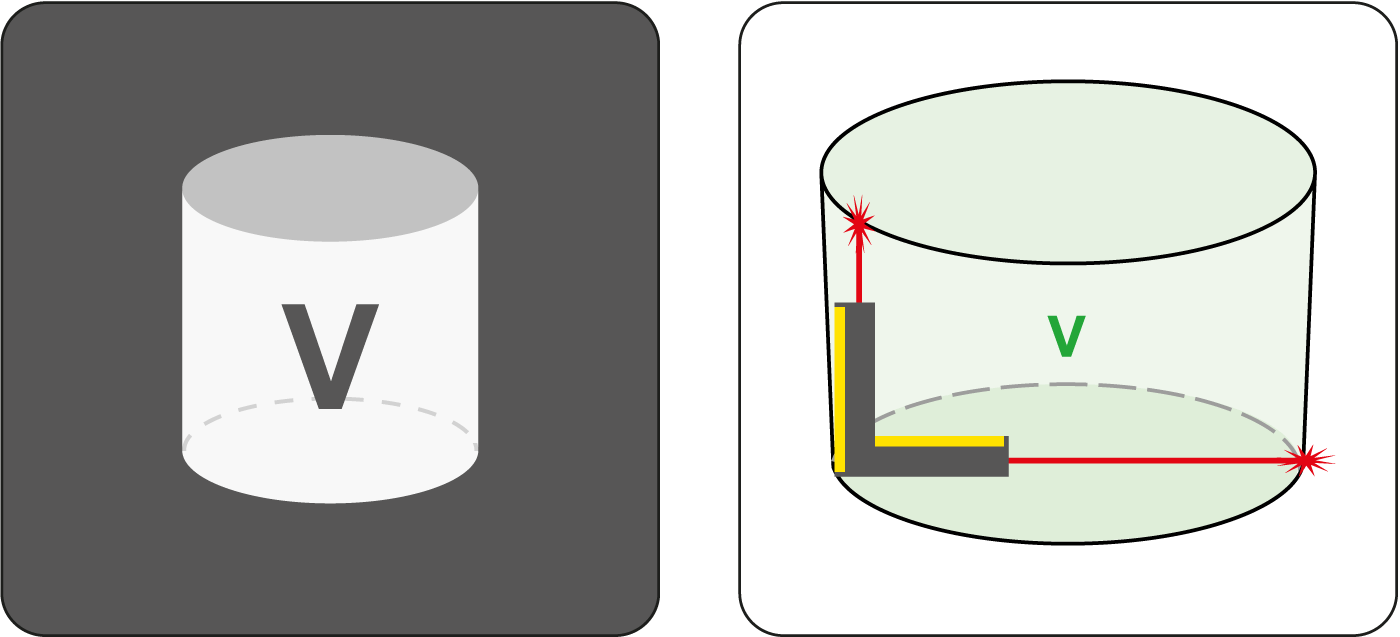 V

V